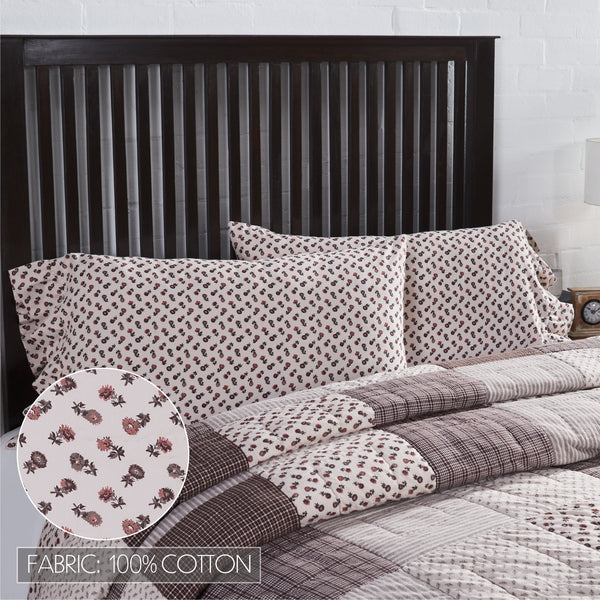 FABRIC: 100% COTTON