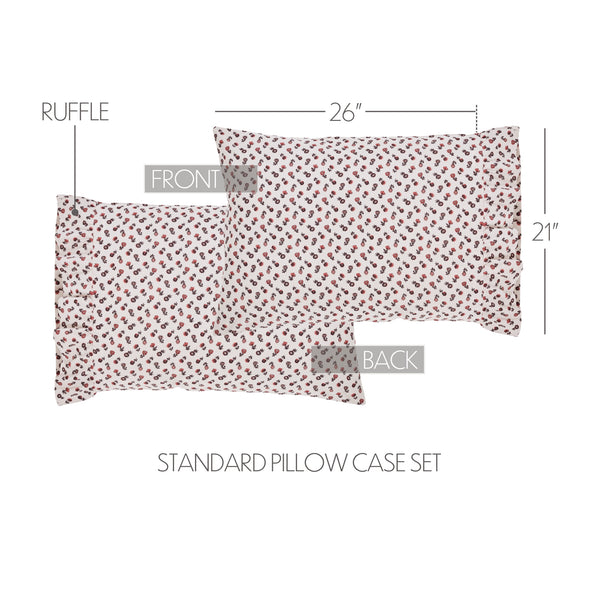 RUFFLE

26"

FRONT

21"

BACK

STANDARD PILLOW CASE SET