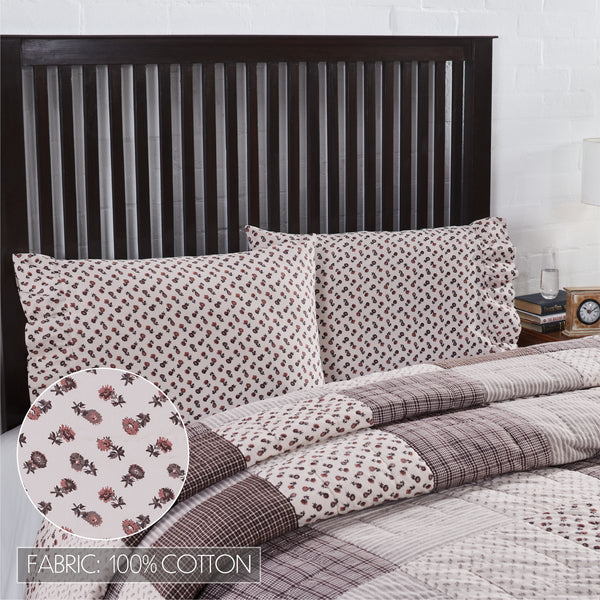 FABRIC: 100% COTTON