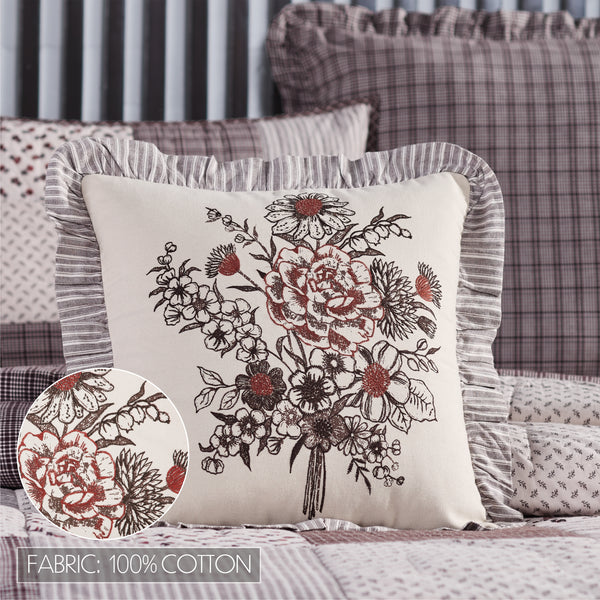 FABRIC: 100% COTTON