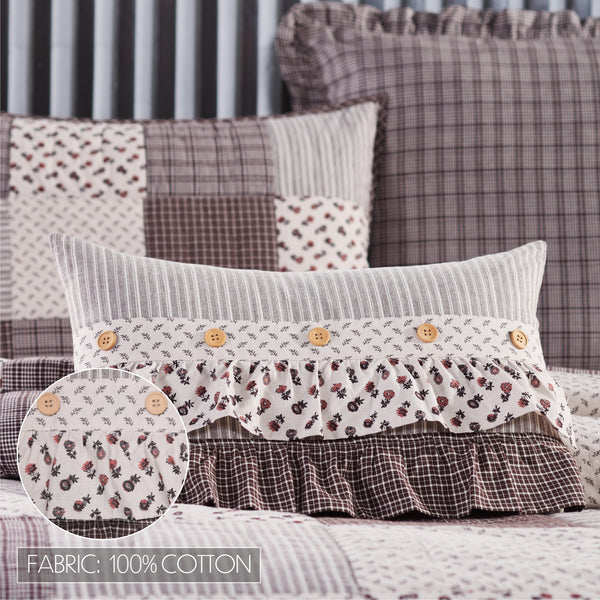 FABRIC: 100% COTTON