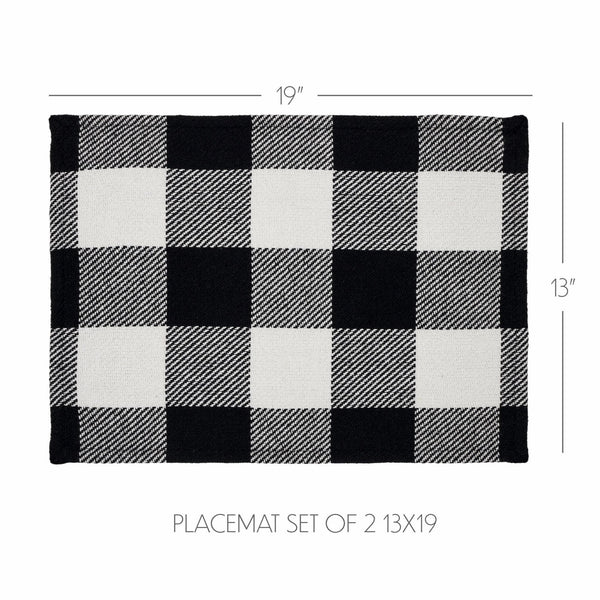 19"

13"

PLACEMAT SET OF 2 13X19