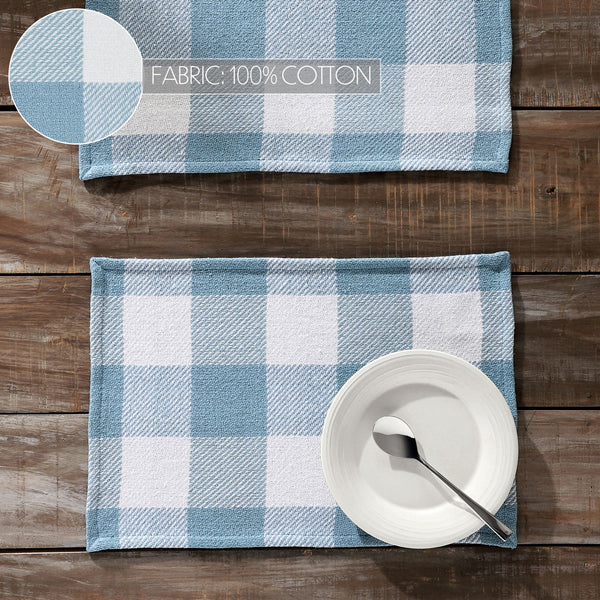 FABRIC: 100% COTTON