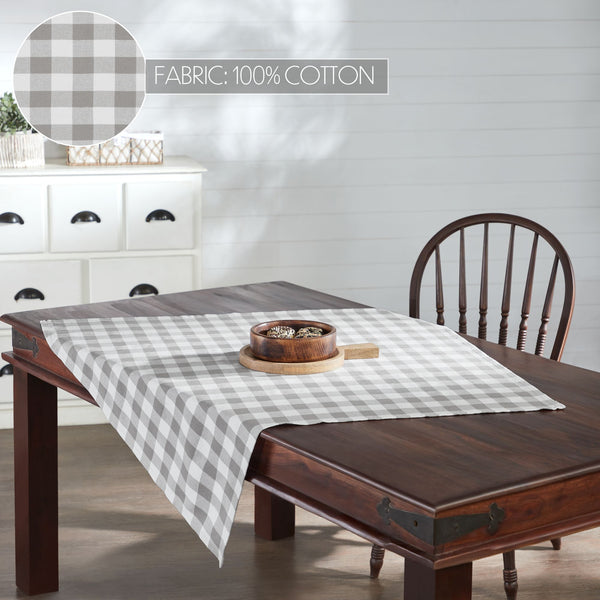 FABRIC: 100% COTTON