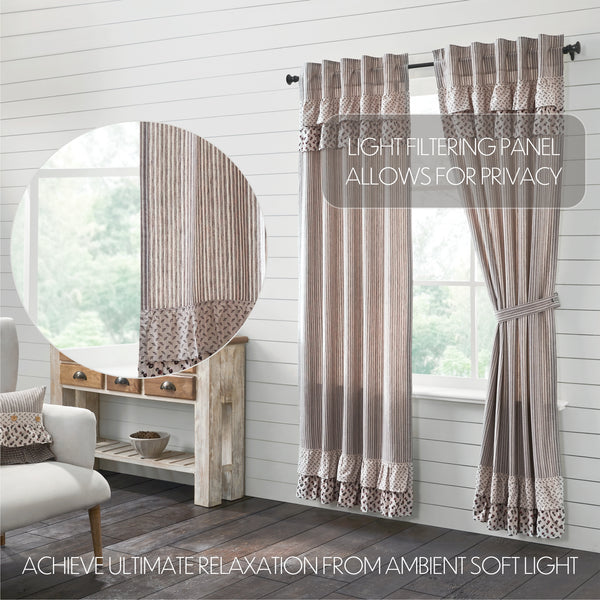 LIGHT FILTERING PANEL
ALLOWS FOR PRIVACY

ACHIEVE ULTIMATE RELAXATION FROM AMBIENT SOFT LIGHT