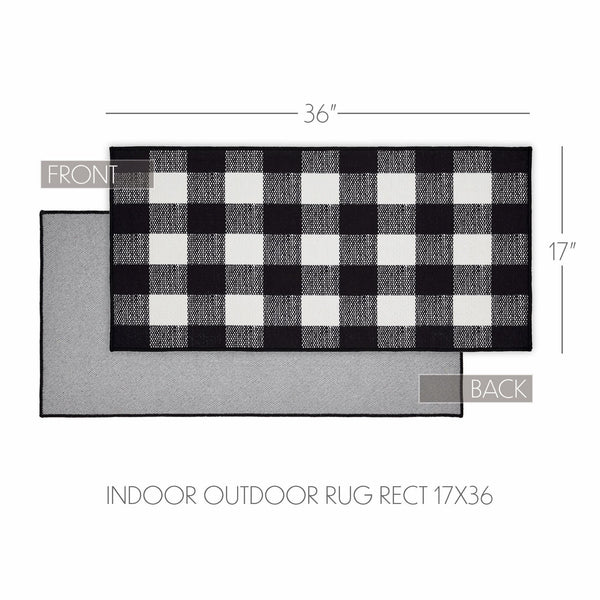 36"

FRONT

17"

BACK

INDOOR OUTDOOR RUG RECT 17X36