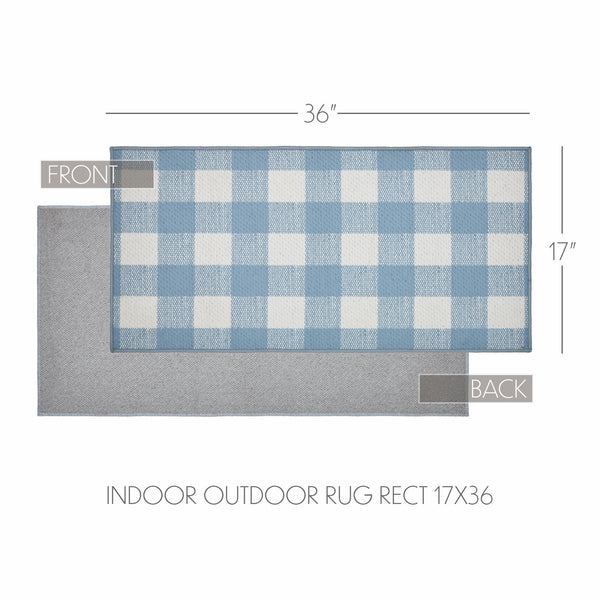 36"

FRONT

17"

BACK

INDOOR OUTDOOR RUG RECT 17X36