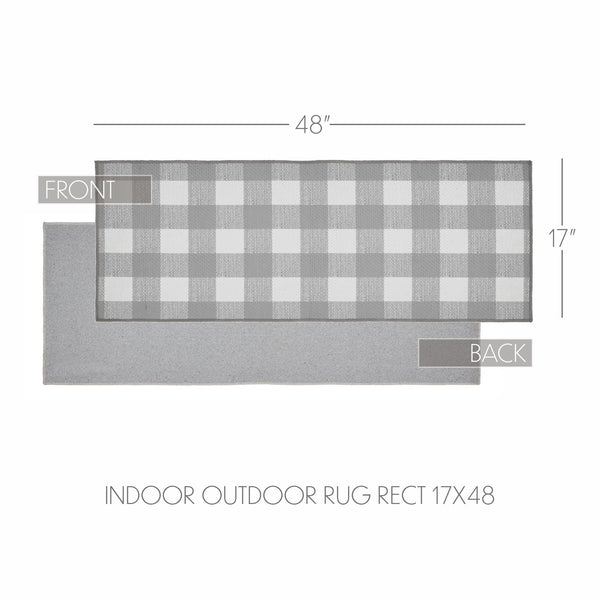 48"

FRONT

17"

BACK

INDOOR OUTDOOR RUG RECT 17X48