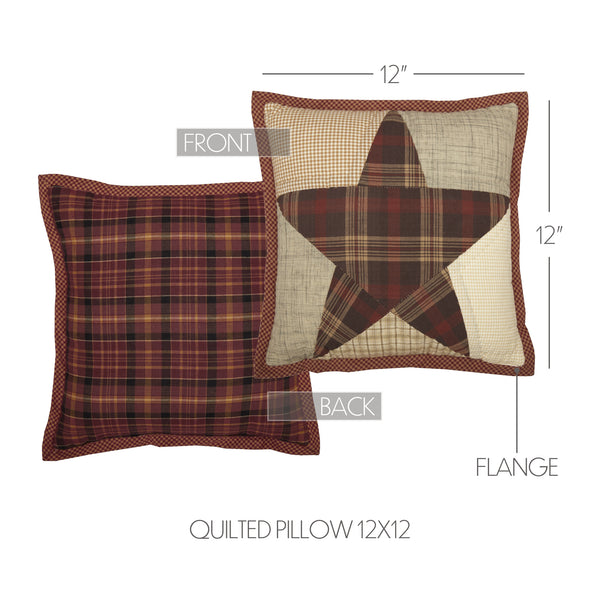 12"

FRONT

12"

BACK

FLANGE

QUILTED PILLOW 12X12