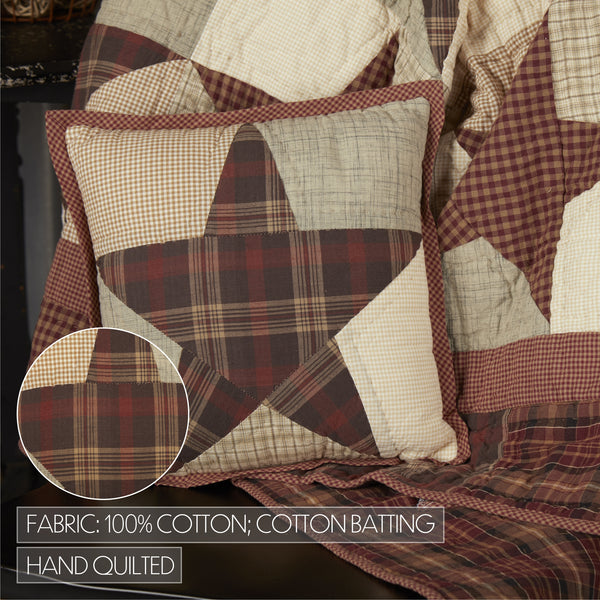 FABRIC: 100% COTTON; COTTON BATTING

HAND QUILTED