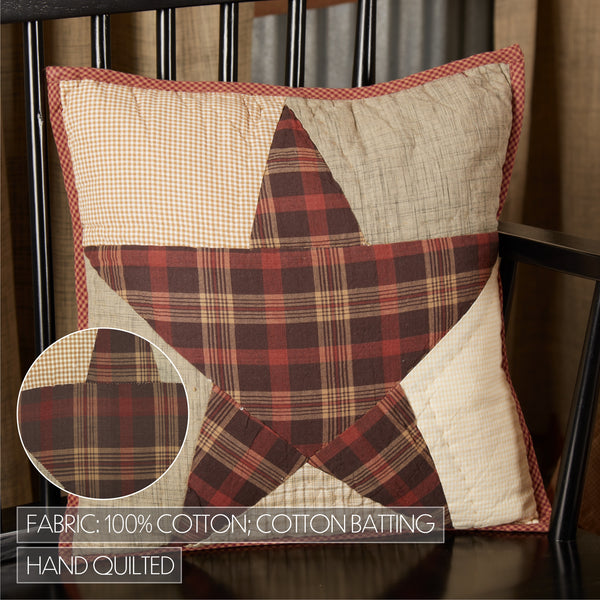 FABRIC: 100% COTTON; COTTON BATTING

HAND QUILTED