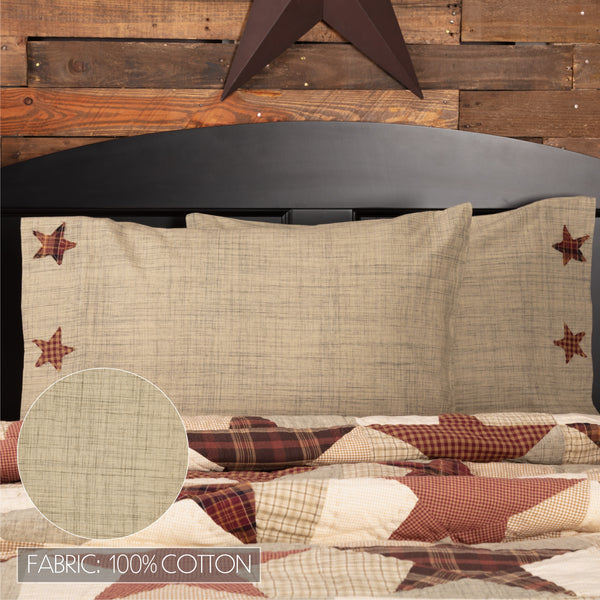 FABRIC: 100% COTTON