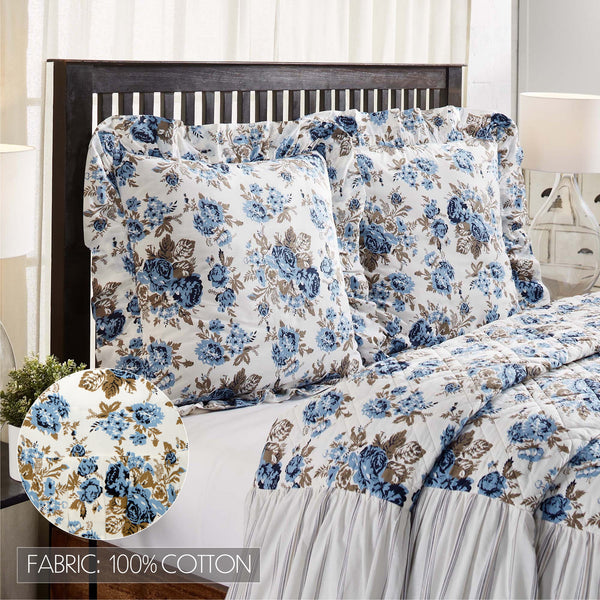 FABRIC: 100% COTTON