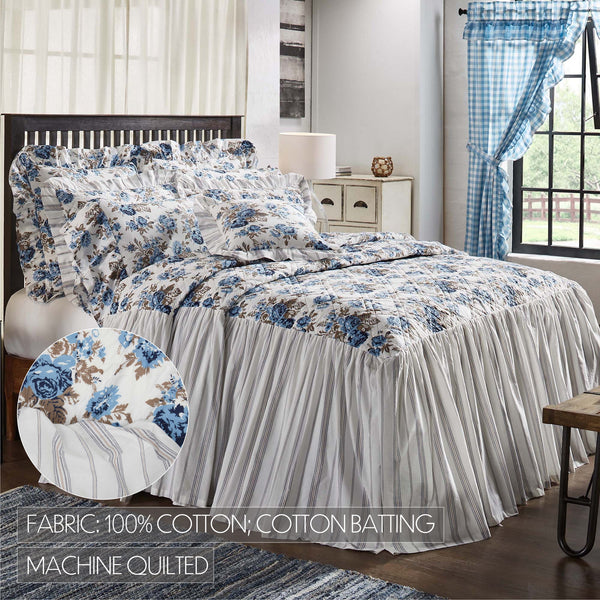 FABRIC: 100% COTTON; COTTON BATTING

MACHINE QUILTED