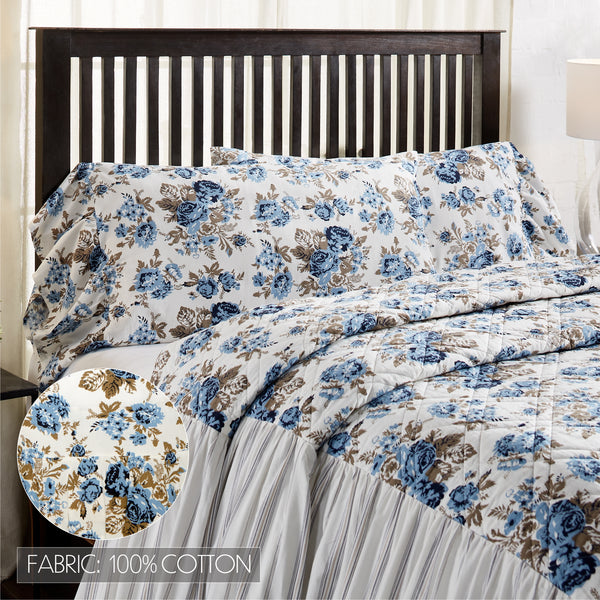 FABRIC: 100% COTTON