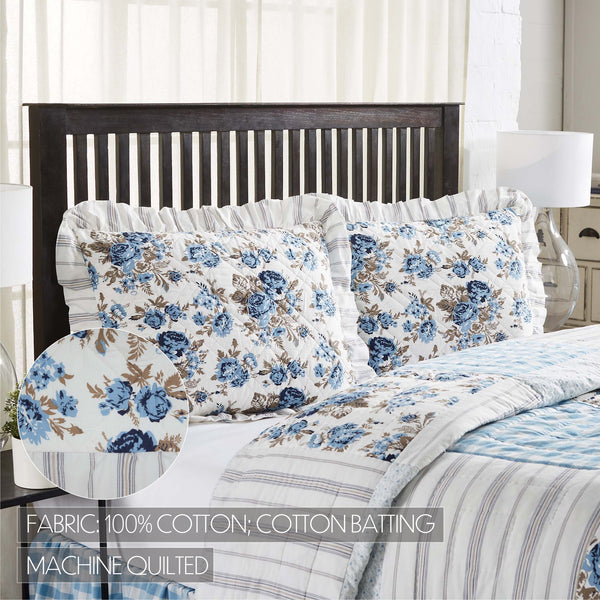 FABRIC: 100% COTTON; COTTON BATTING

MACHINE QUILTED