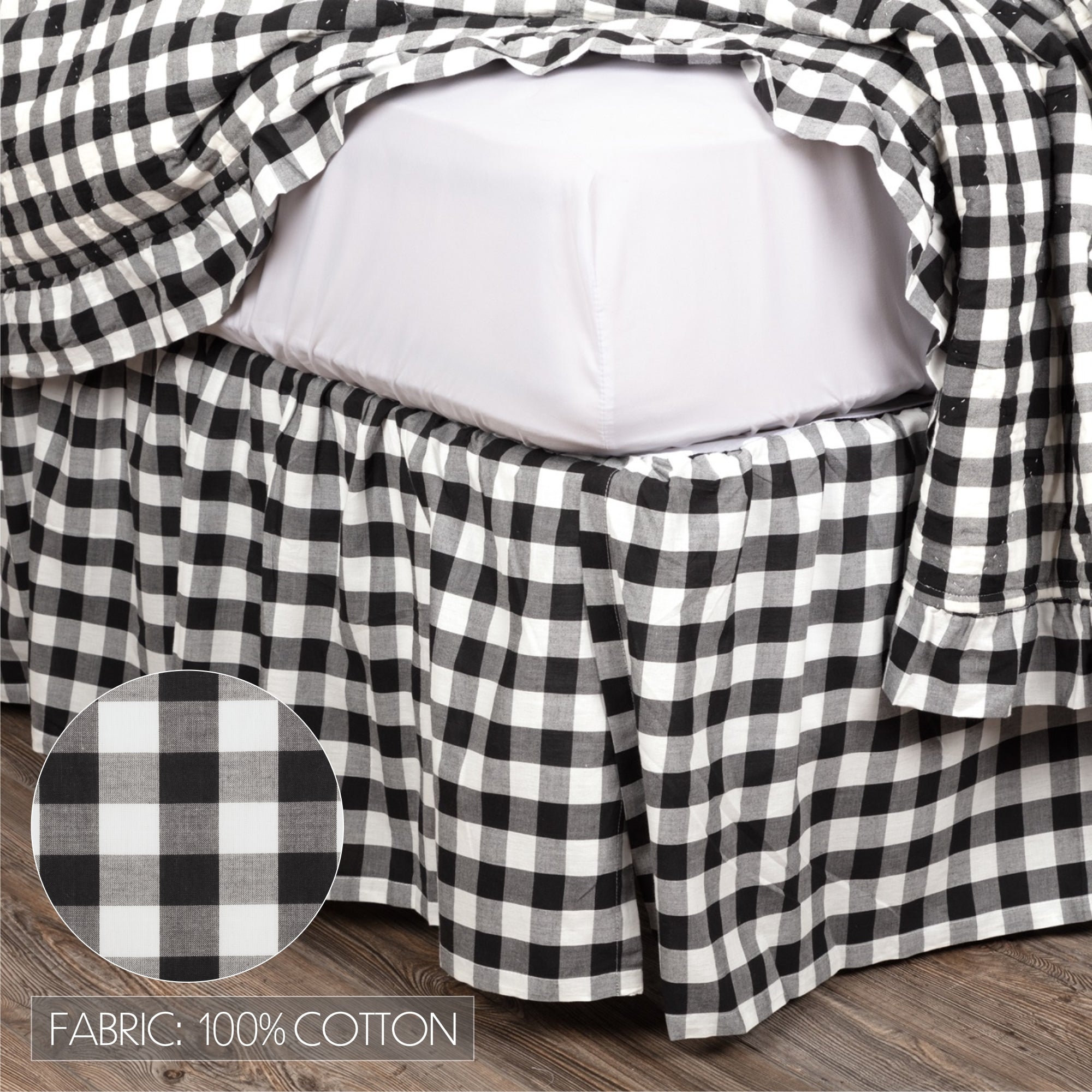 FABRIC: 100% COTTON