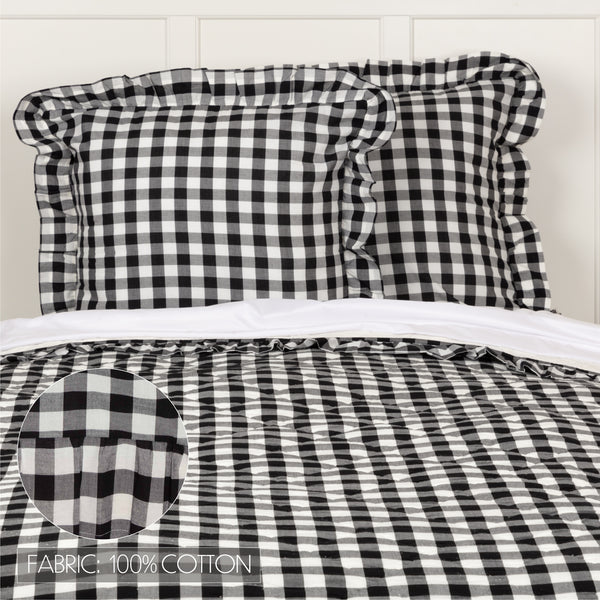 FABRIC: 100% COTTON