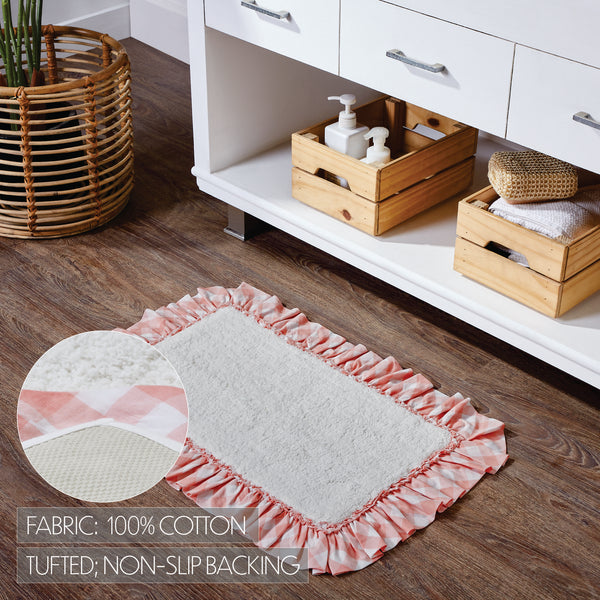 FABRIC: 100% COTTON

TUFTED; NON-SLIP BACKING