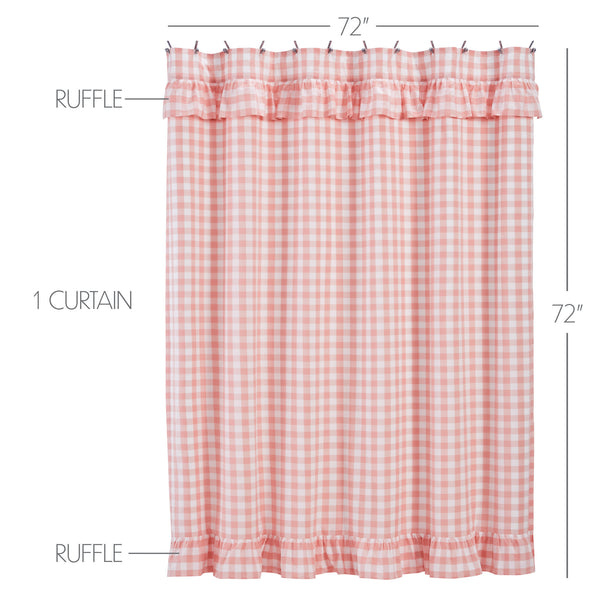 72"

RUFFLE

1 CURTAIN

72"

RUFFLE