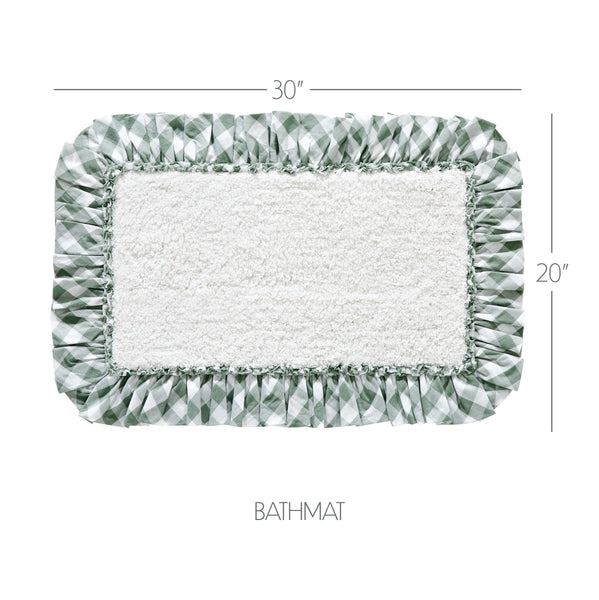 30″

20″

BATHMAT