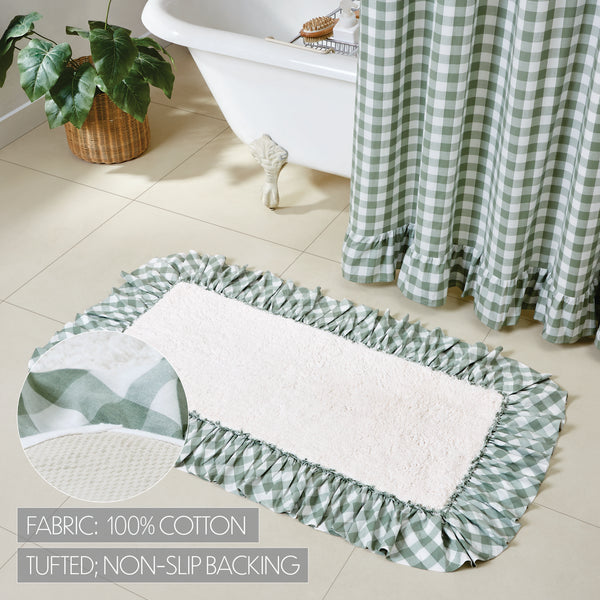 FABRIC: 100% COTTON

TUFTED; NON-SLIP BACKING