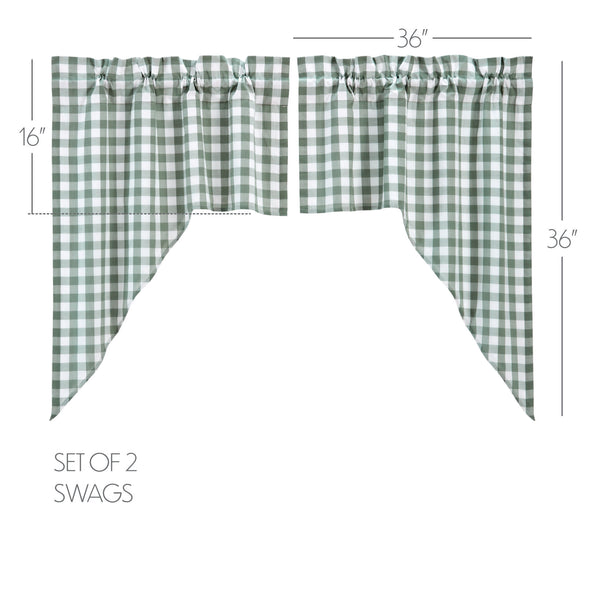 36"

16"

36"

SET OF 2
SWAGS