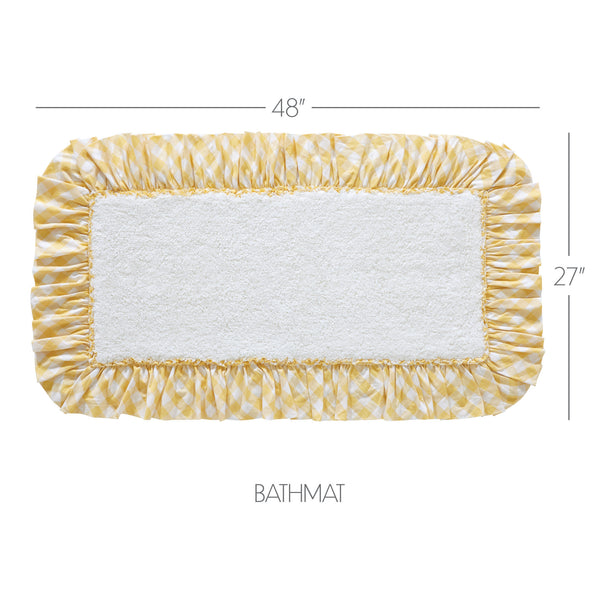 48"

27"

BATHMAT