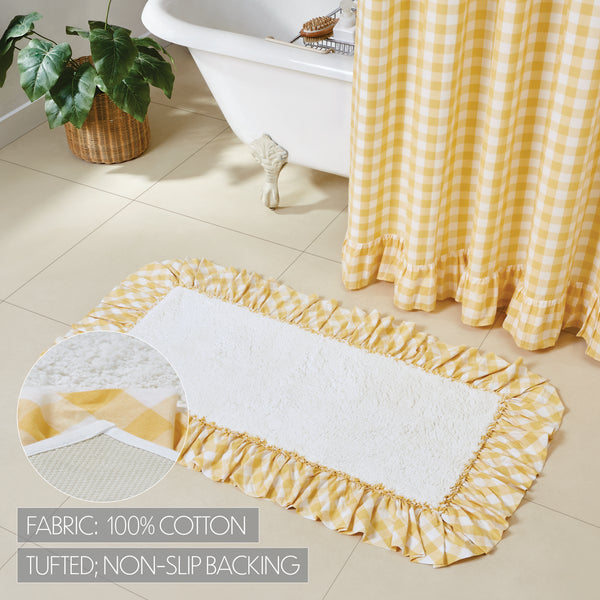 FABRIC: 100% COTTON

TUFTED; NON-SLIP BACKING