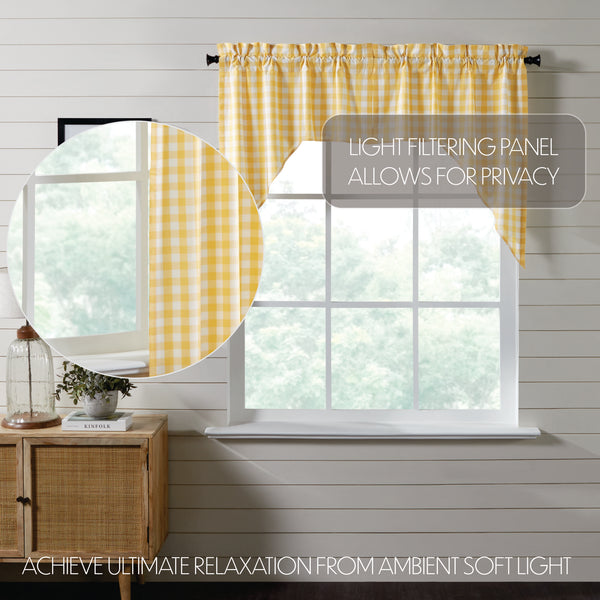 LIGHT FILTERING PANEL
ALLOWS FOR PRIVACY

KINFOLK

ACHIEVE ULTIMATE RELAXATION FROM AMBIENT SOFT LIGHT