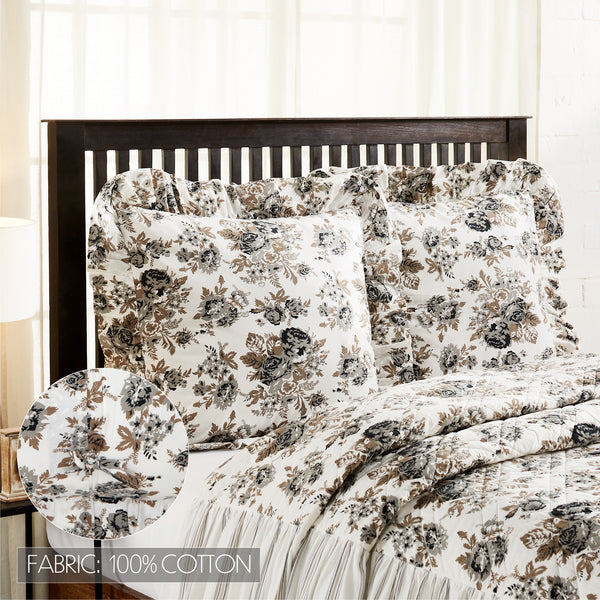 FABRIC: 100% COTTON