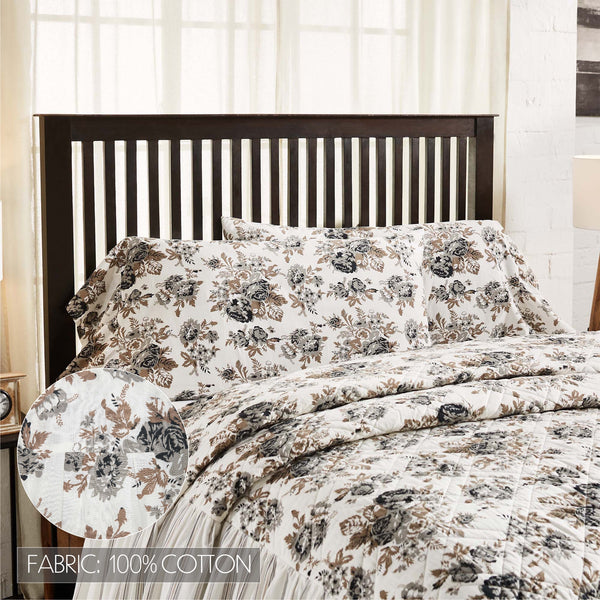 FABRIC: 100% COTTON