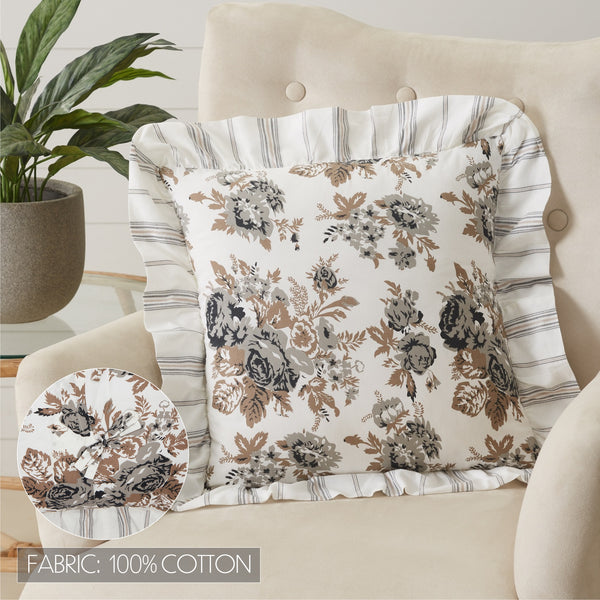 FABRIC: 100% COTTON