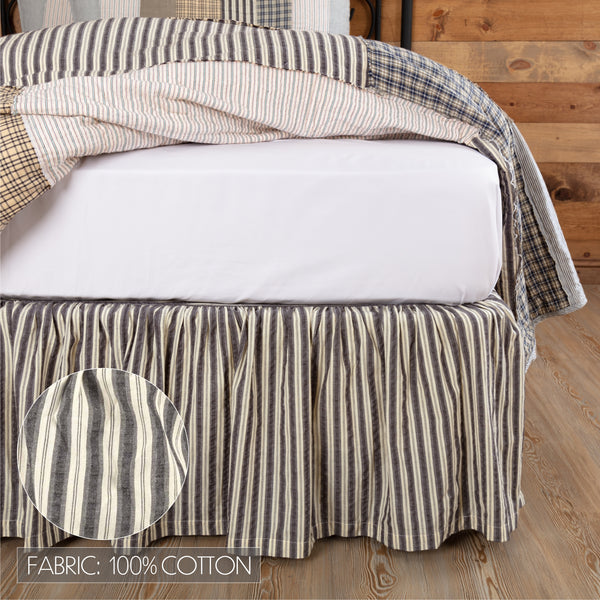 FABRIC: 100% COTTON