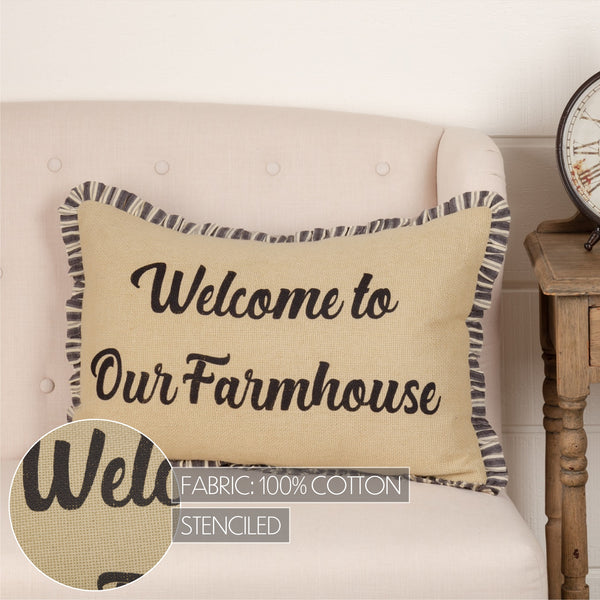 Welcome to
Our Farmhouse

Welc

FABRIC: 100% COTTON

STENCILED