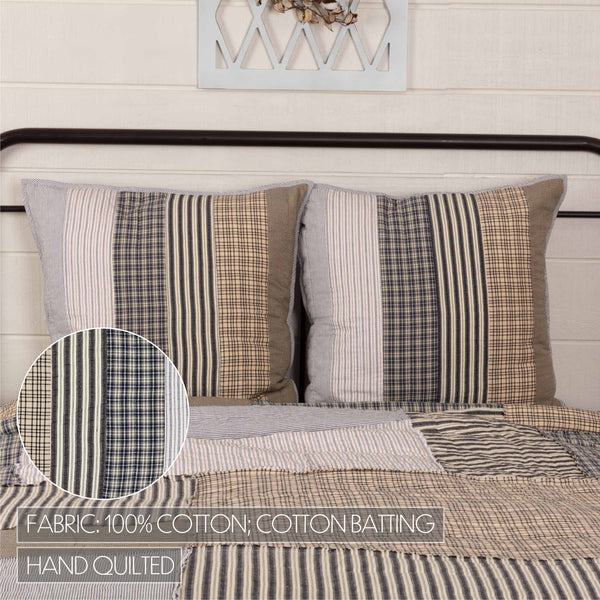 FABRIC: 100% COTTON; COTTON BATTING

HAND QUILTED