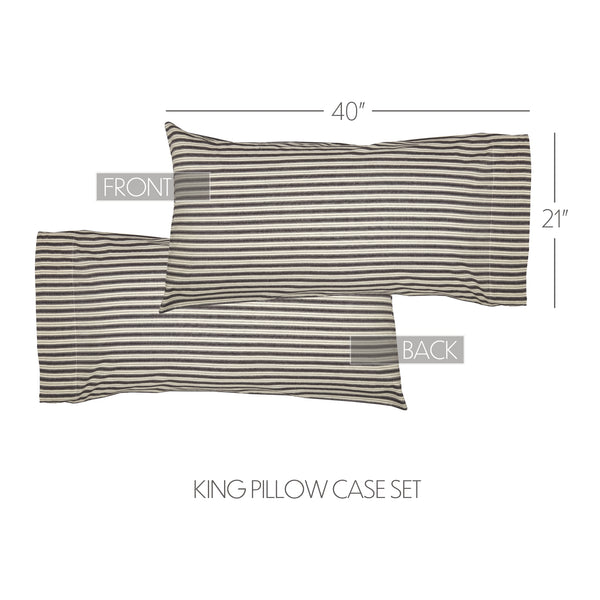 40"

FRONT

21"

BACK

KING PILLOW CASE SET