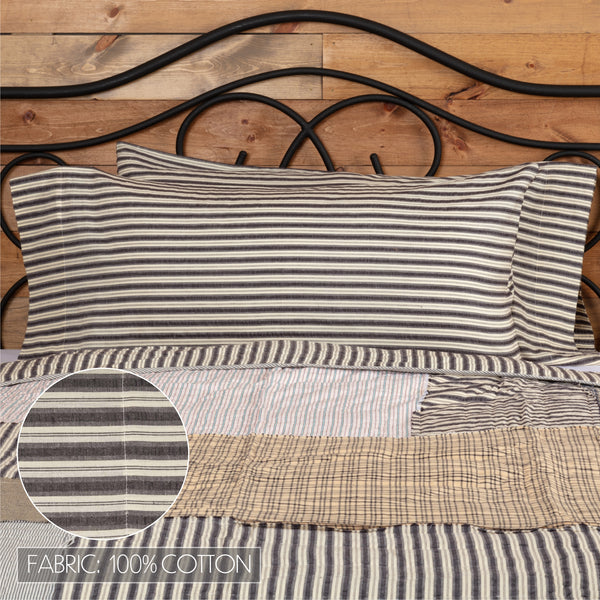 FABRIC: 100% COTTON