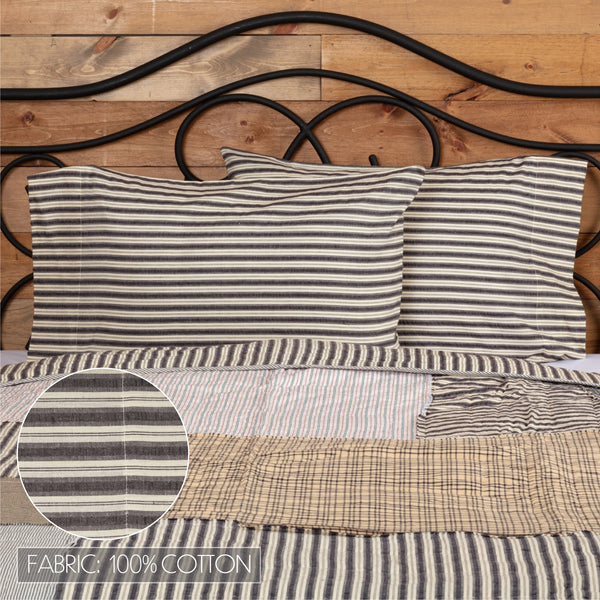 FABRIC: 100% COTTON