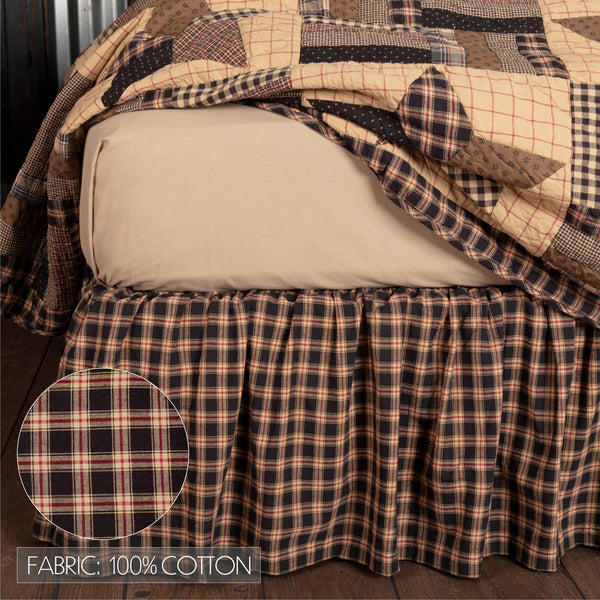 FABRIC: 100% COTTON