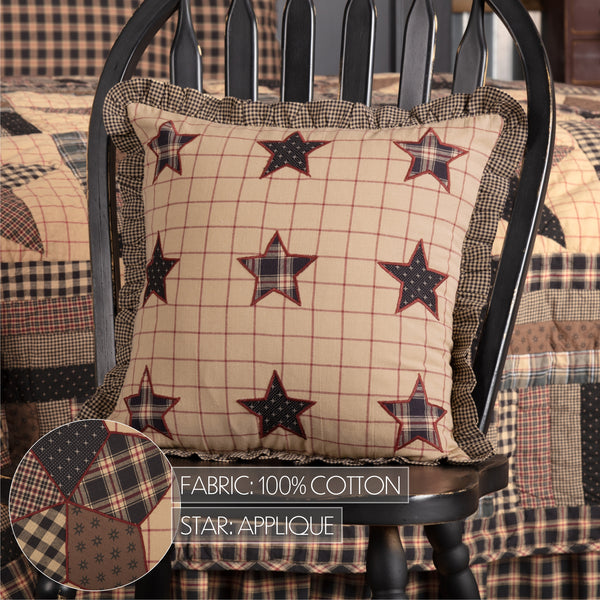 FABRIC: 100% COTTON

STAR: APPLIQUE