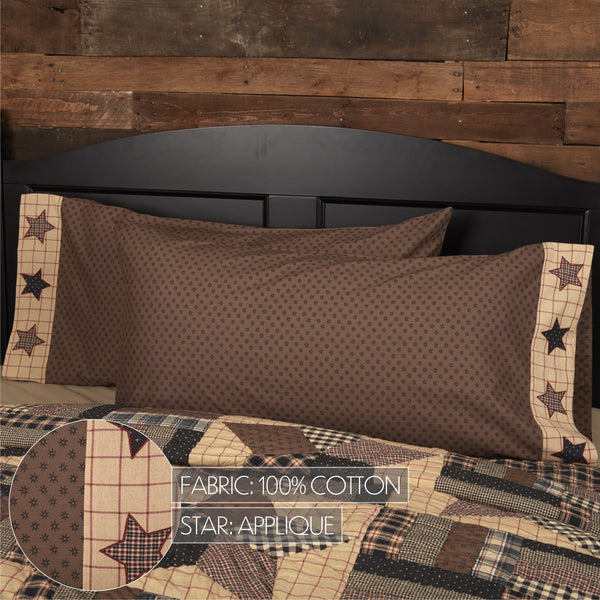 FABRIC: 100% COTTON

STAR: APPLIQUE