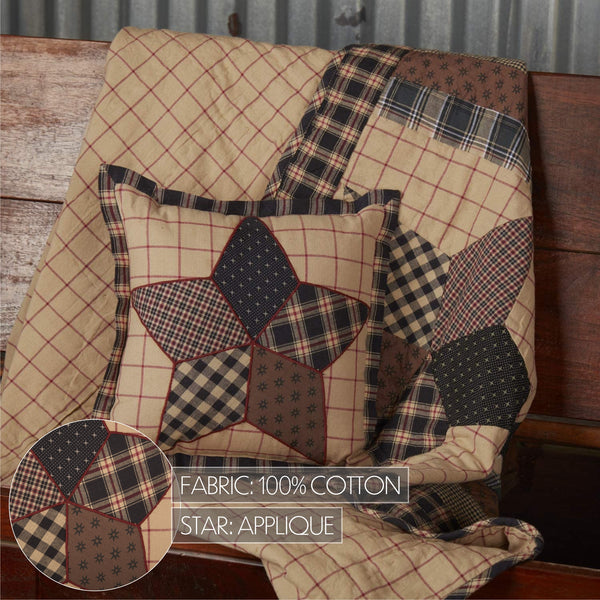 FABRIC: 100% COTTON
STAR: APPLIQUE