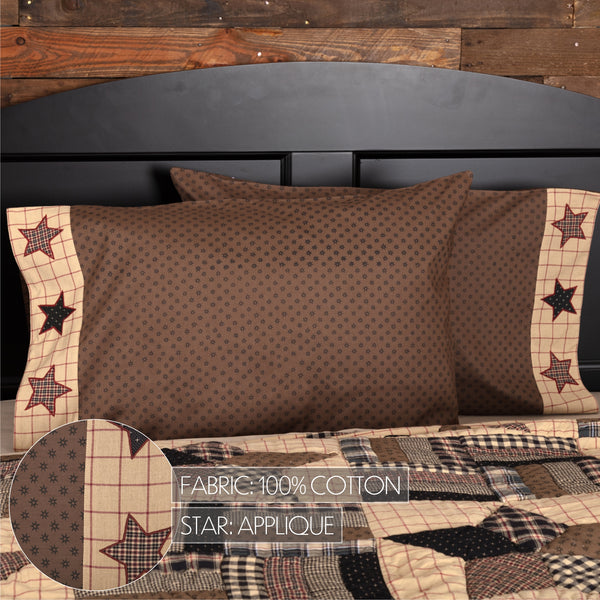 FABRIC: 100% COTTON
STAR: APPLIQUE