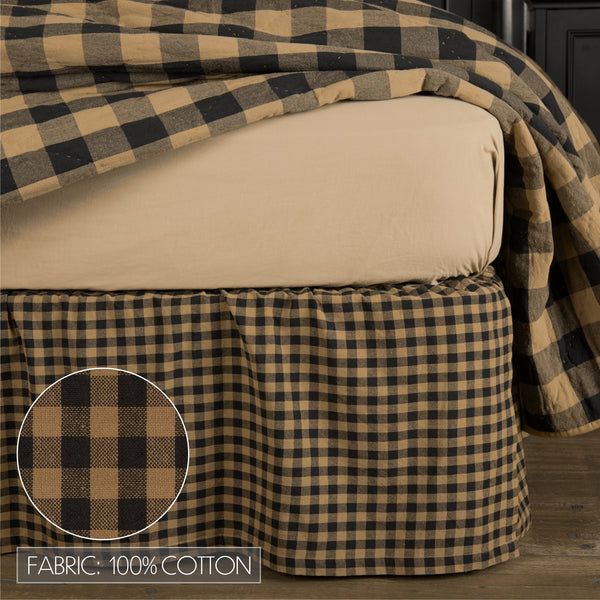 FABRIC: 100% COTTON