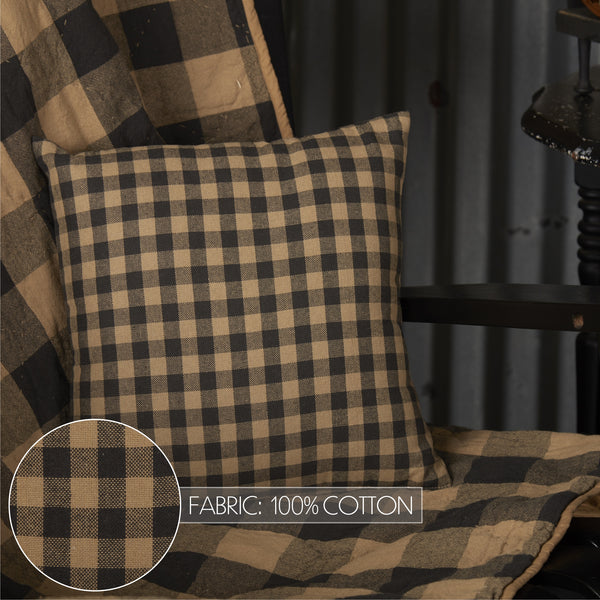 FABRIC: 100% COTTON