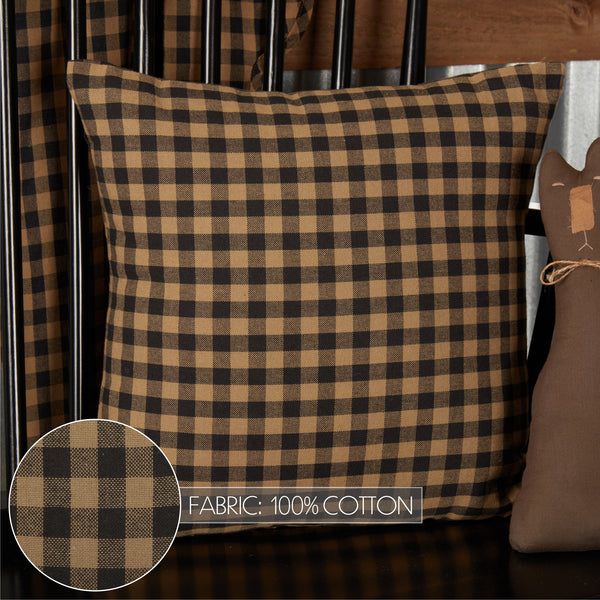 FABRIC: 100% COTTON