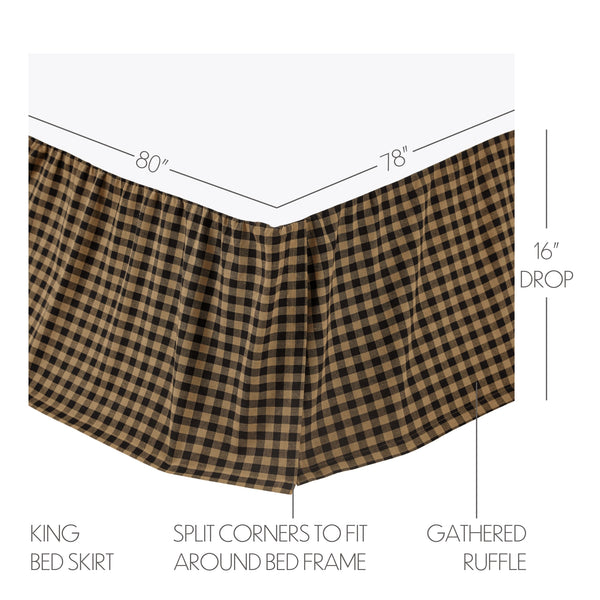 80"

78"

16"
DROP

KING
BED SKIRT

SPLIT CORNERS TO FIT
AROUND BED FRAME

GATHERED
RUFFLE