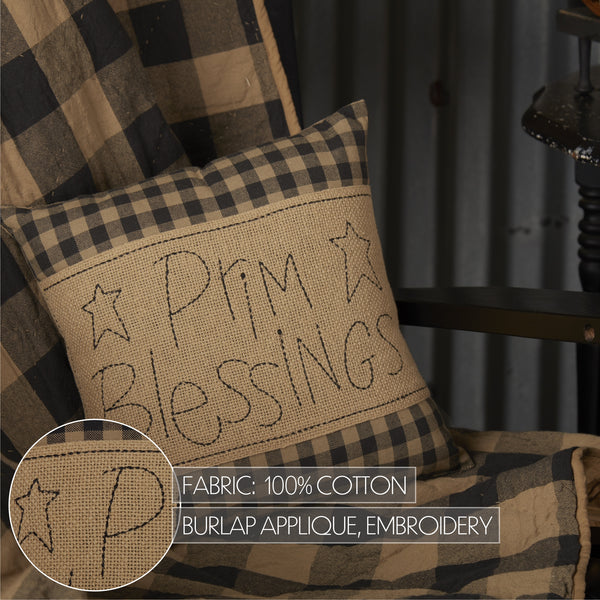 Prim Blessings

P

FABRIC: 100% COTTON

BURLAP APPLIQUE, EMBROIDERY