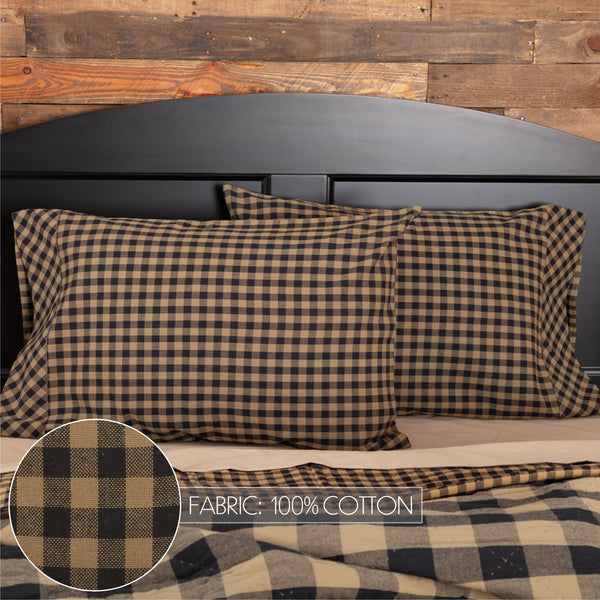 FABRIC: 100% COTTON